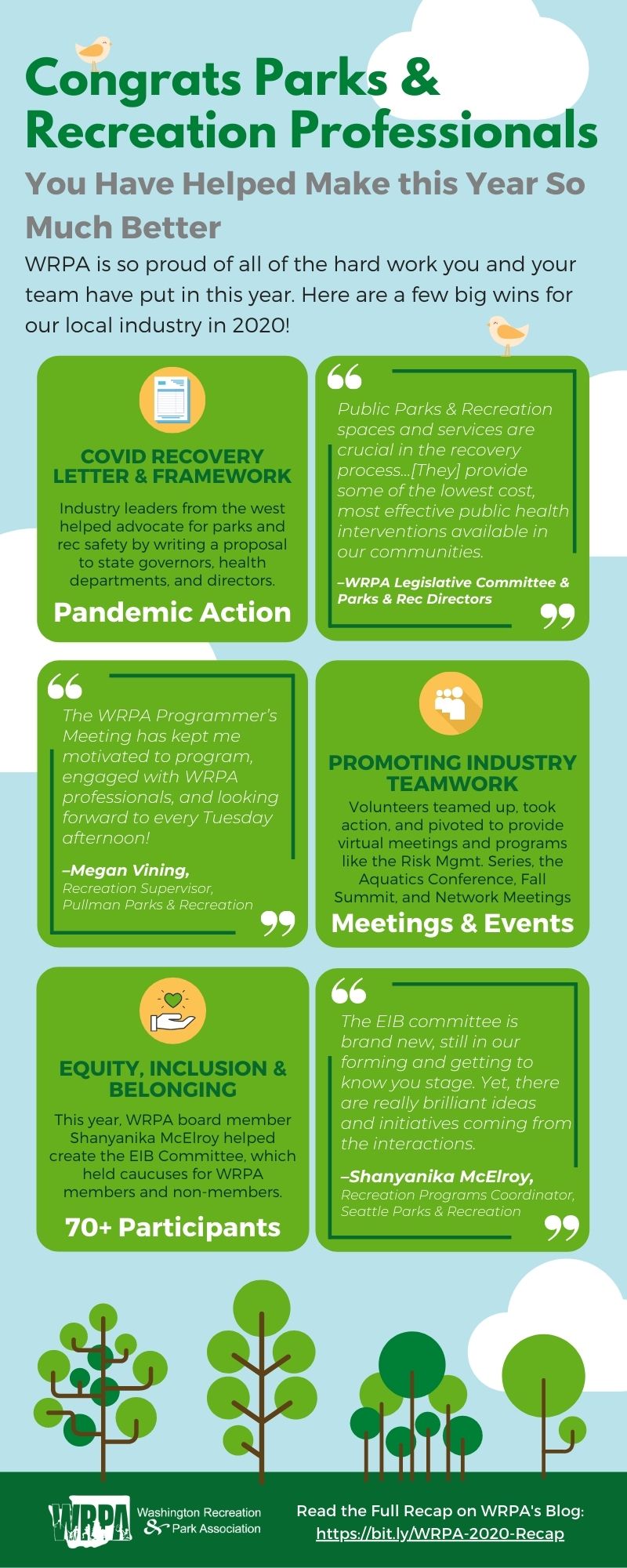 Congrats Parks & Recreation Professionals

You Have Helped Make this Year So Much Better

WRPA is so proud of all of the hard work you and your team have put in this year. Here are a few big wins for our local industry in 2020!

COVID RECOVERY LETTER & FRAMEWORK

Industry leaders from the west helped advocate for parks and rec safety by writing a proposal to state governors, health departments, and directors.

Pandemic Action

Public Parks & Recreation spaces and services are crucial in the recovery process...[They] provide some of the lowest cost, most effective public health interventions available in our communities.

–WRPA Legislative Committee & Parks & Rec Directors

The WRPA Programmer's Meeting has kept me motivated to program, engaged with WRPA professionals, and looking forward to every Tuesday afternoon!

–Megan Vining,
Recreation Supervisor,
Pullman Parks & Recreation

PROMOTING INDUSTRY TEAMWORK

Volunteers teamed up, took action, and pivoted to provide virtual meetings and programs like the Risk Mgmt. Series, the Aquatics Conference, Fall Summit, and Network Meetings

Meetings & Events

EQUITY, INCLUSION & BELONGING

This year, WRPA board member Shanyanika McElroy helped create the EIB Committee, which held caucuses for WRPA members and non-members.

70+ Participants

The EIB committee is brand new, still in our forming and getting to know you stage. Yet, there are really brilliant ideas and initiatives coming from the interactions.

–Shanyanika McElroy,
Recreation Programs Coordinator,
Seattle Parks & Recreation

WRPA Washington Recreation & Park Association

Read the Full Recap on WRPA's Blog:
https://bit.ly/WRPA-2020-Recap